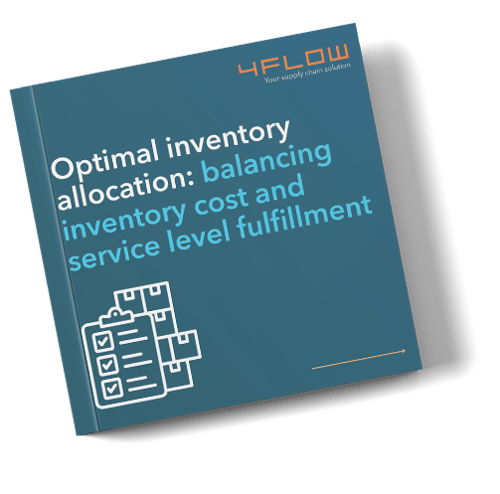 4FLOW
Your supply chain solution

Optimal inventory allocation: balancing inventory cost and service level fulfillment